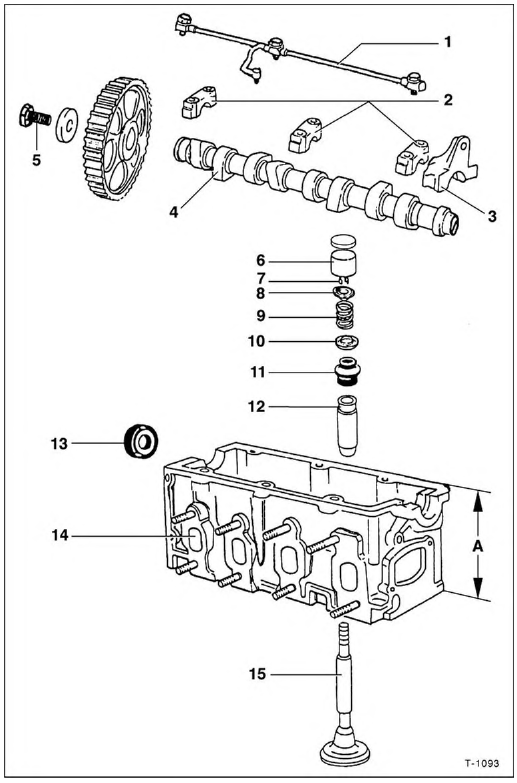 1
2
5
4
3
6
7
8
9
10
11
12
13
14
A
15
T-1093