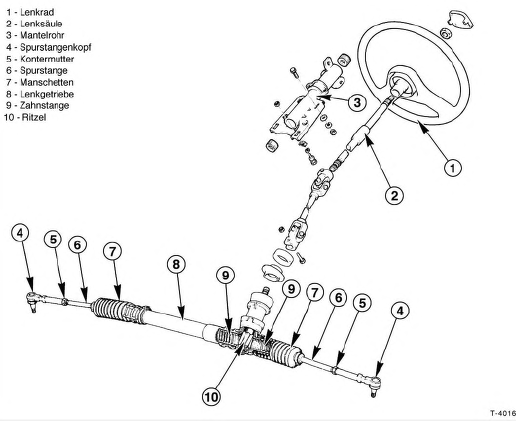 1 - Lenkrad
2 - Lenksäule
3 - Mantelrohr
4 - Spurstangenkopf
5 - Kontermutter
6 - Spurstange
7 - Manschetten
8 - Lenkgetriebe
9 - Zahnstange
10 - Ritzel

3

1

2

4
5
6
7
8
9
9
7
6
5
4

10

T-4016