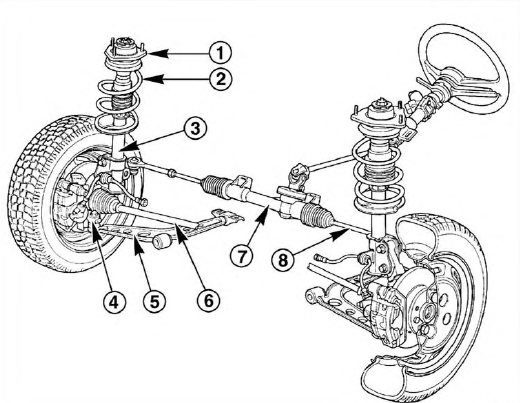 1
2
3
4
5
6
7
8